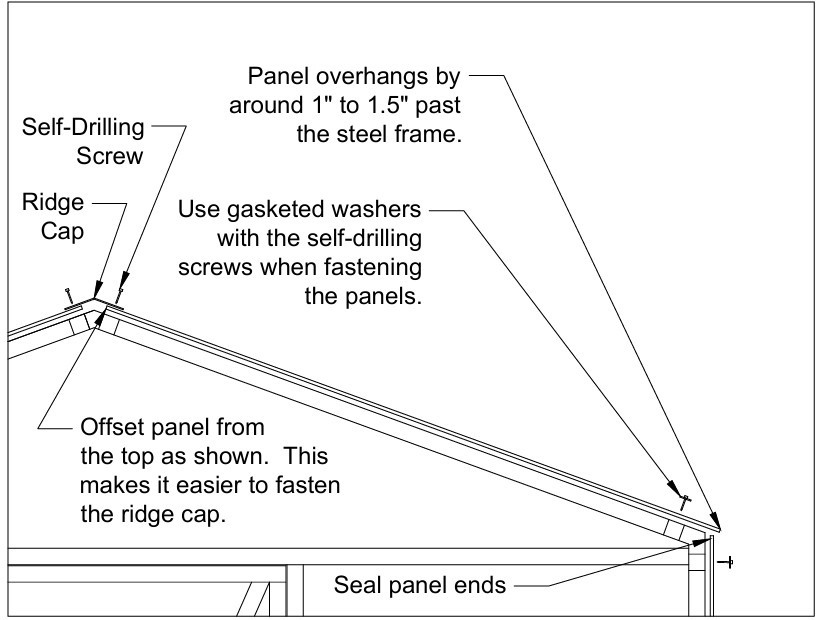 Panel overhangs by around 1" to 1.5" past the steel frame.

Self-Drilling Screw

Ridge Cap

Use gasketed washers with the self-drilling screws when fastening the panels.

Offset panel from the top as shown. This makes it easier to fasten the ridge cap.

Seal panel ends