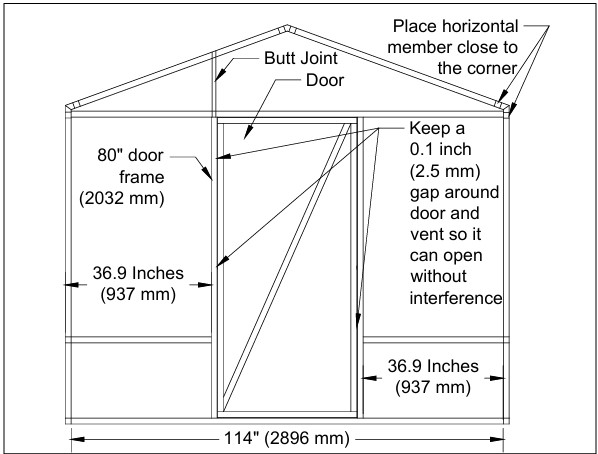 Place horizontal member close to the corner

Butt Joint

Door

80" door frame (2032 mm)

Keep a 0.1 inch (2.5 mm) gap around door and vent so it can open without interference

36.9 Inches (937 mm)

36.9 Inches (937 mm)

114" (2896 mm)